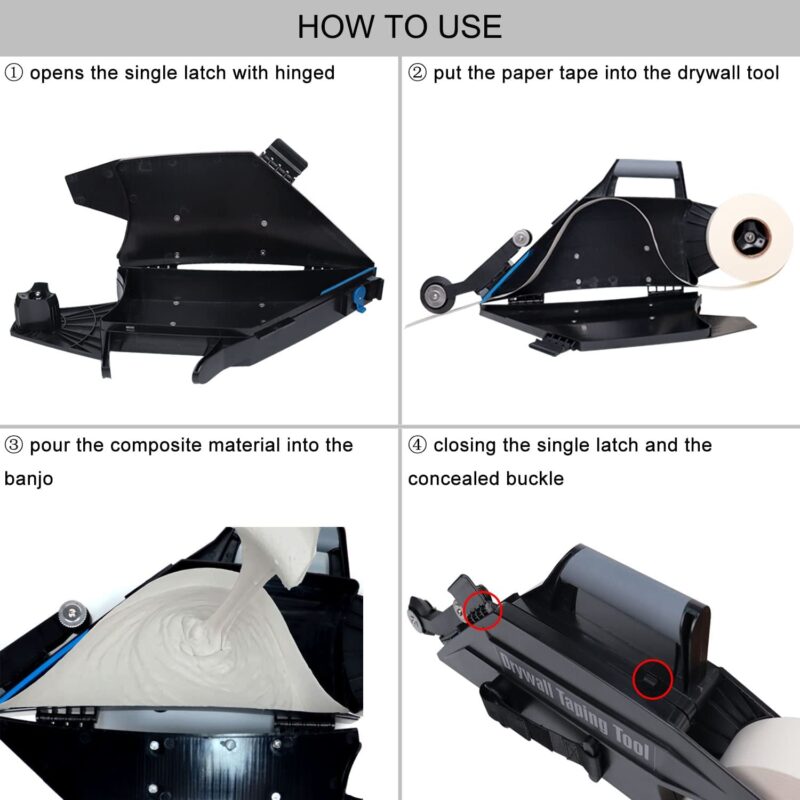 HOW TO USE

① opens the single latch with hinged

② put the paper tape into the drywall tool

③ pour the composite material into the banjo

④ closing the single latch and the concealed buckle

Drywall Taping Tool