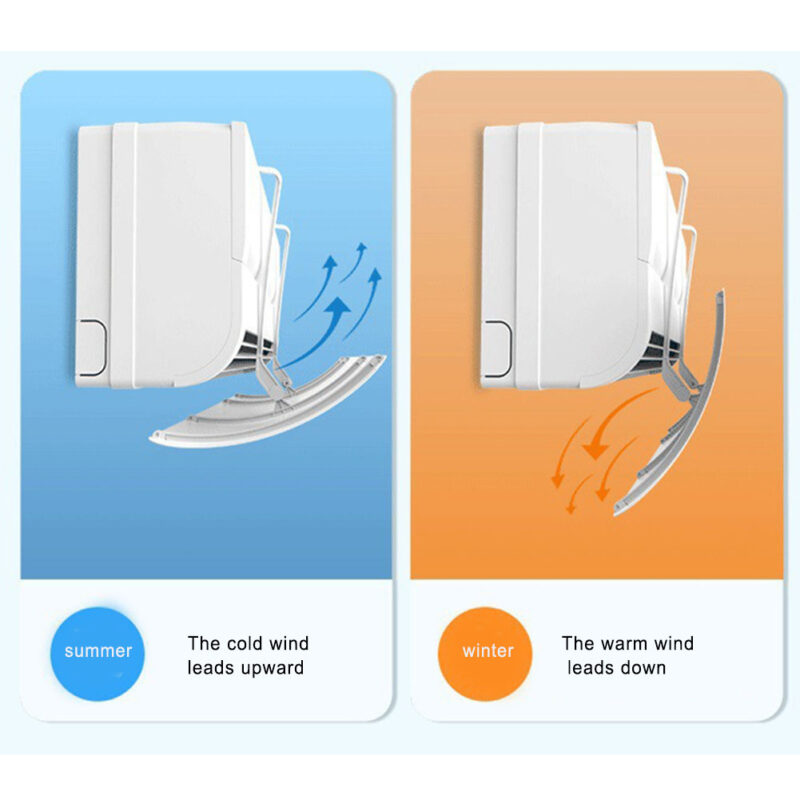 summer

The cold wind leads upward

winter

The warm wind leads down