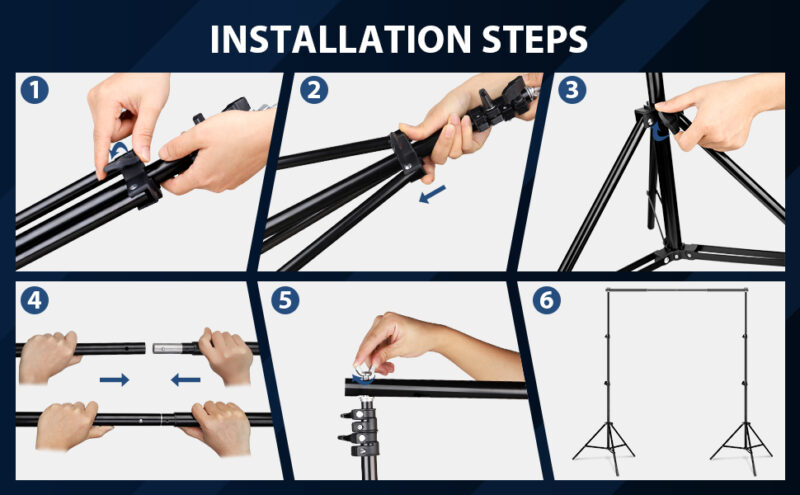 INSTALLATION STEPS

1

2

3

4

5

6