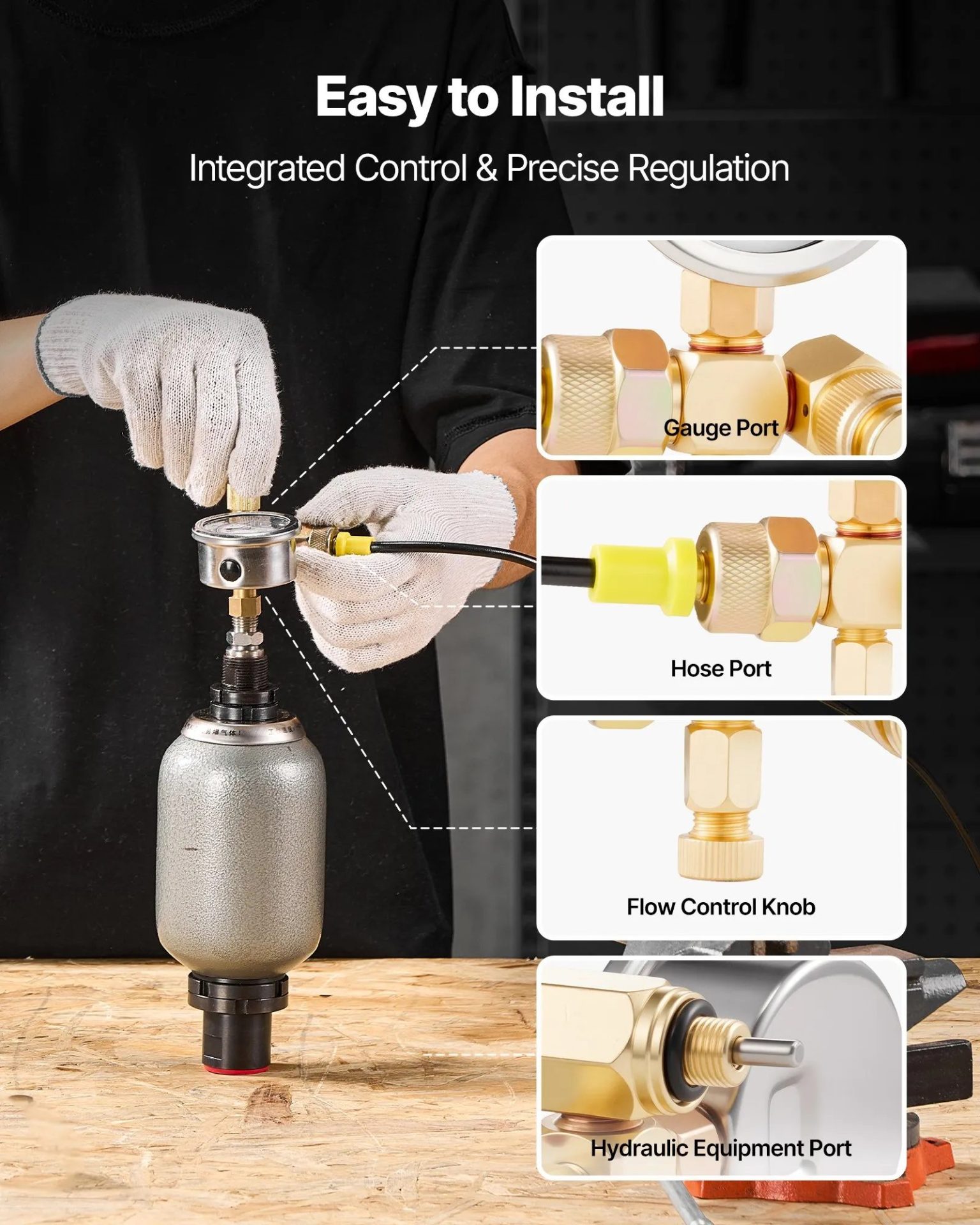 Easy to Install

Integrated Control & Precise Regulation

Gauge Port

Hose Port

Flow Control Knob

Hydraulic Equipment Port