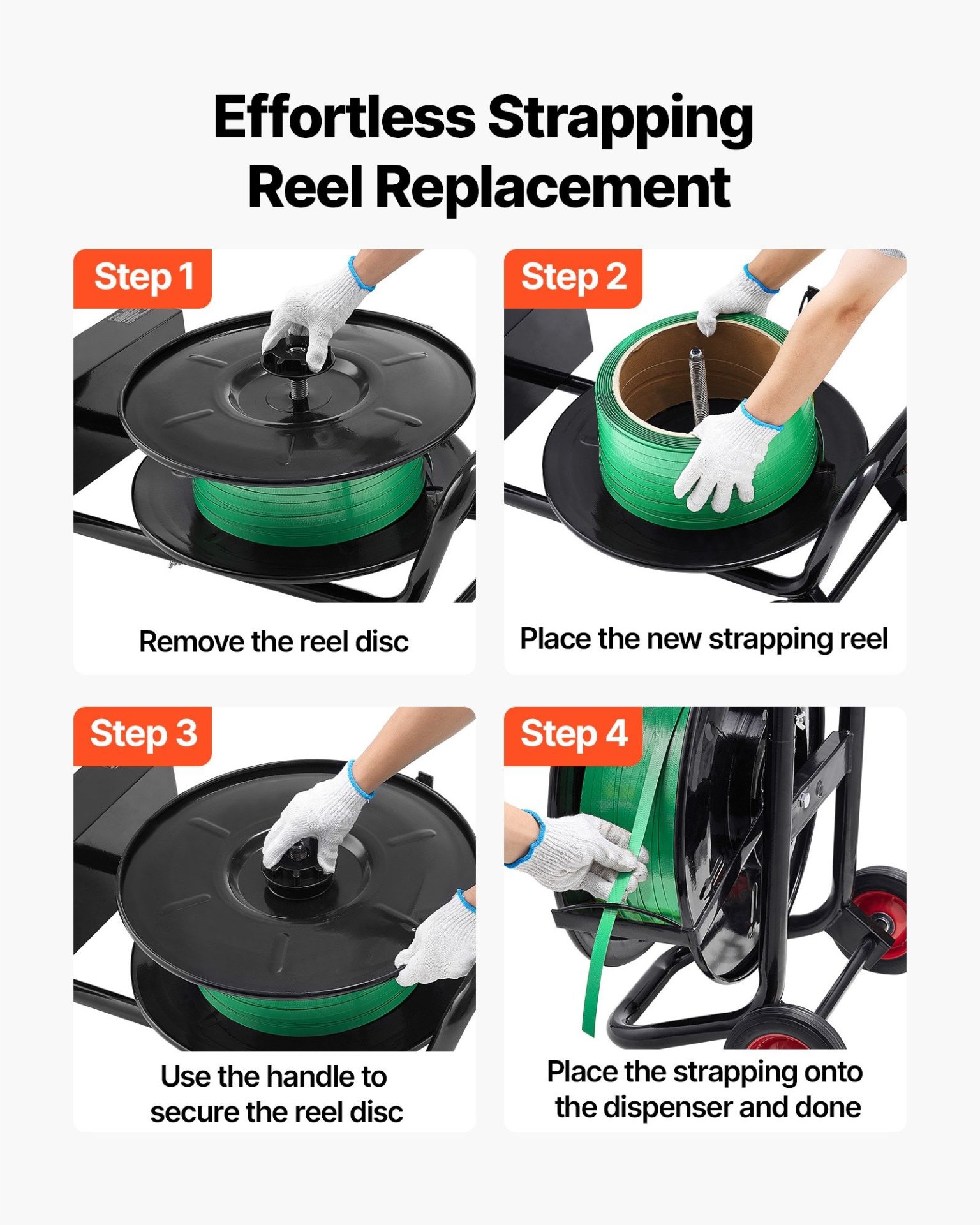 Effortless Strapping Reel Replacement

Step 1

Remove the reel disc

Step 2

Place the new strapping reel

Step 3

Use the handle to secure the reel disc

Step 4

Place the strapping onto the dispenser and done