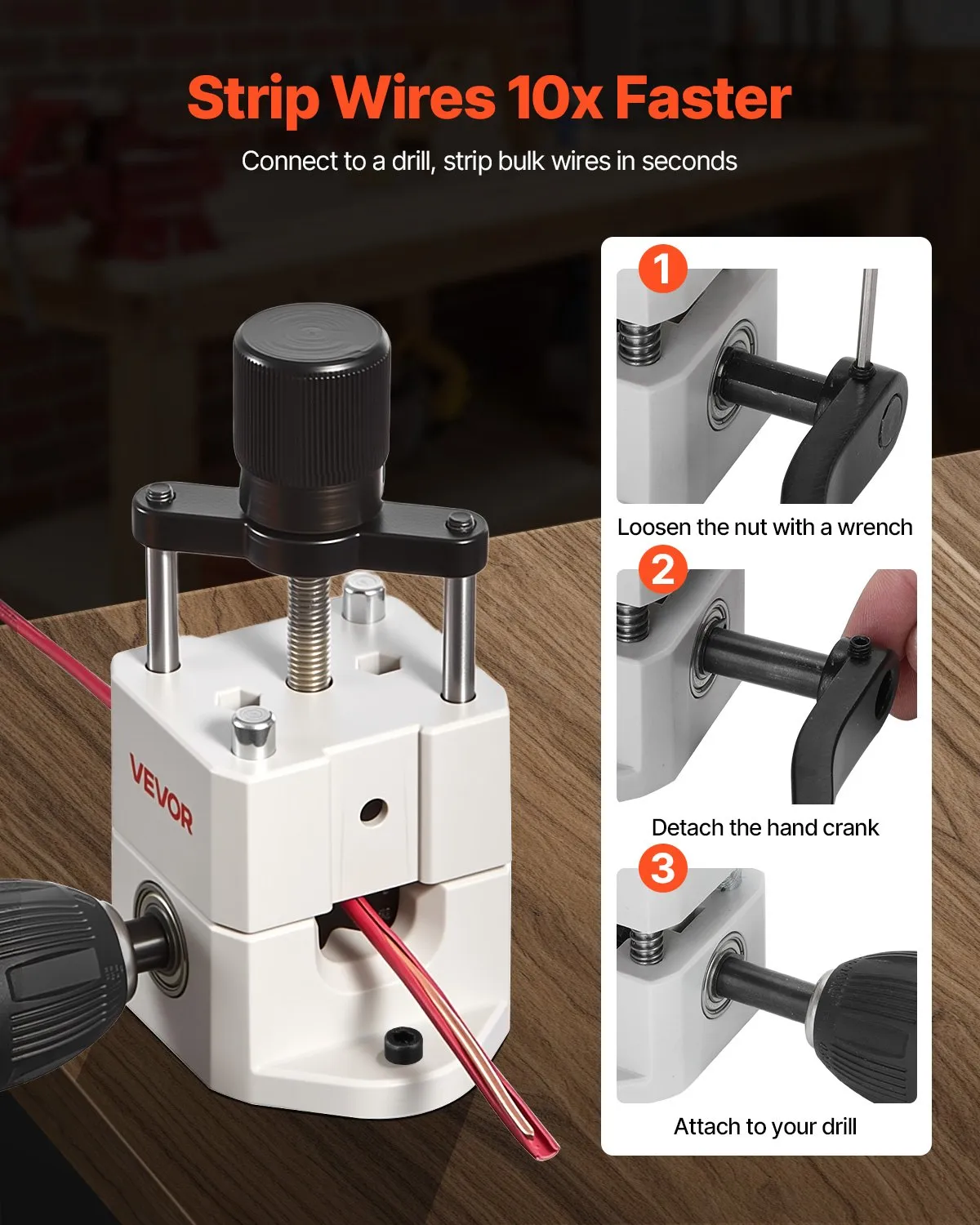 Strip Wires 10x Faster

Connect to a drill, strip bulk wires in seconds

VEVOR

1

Loosen the nut with a wrench

2

Detach the hand crank

3

Attach to your drill