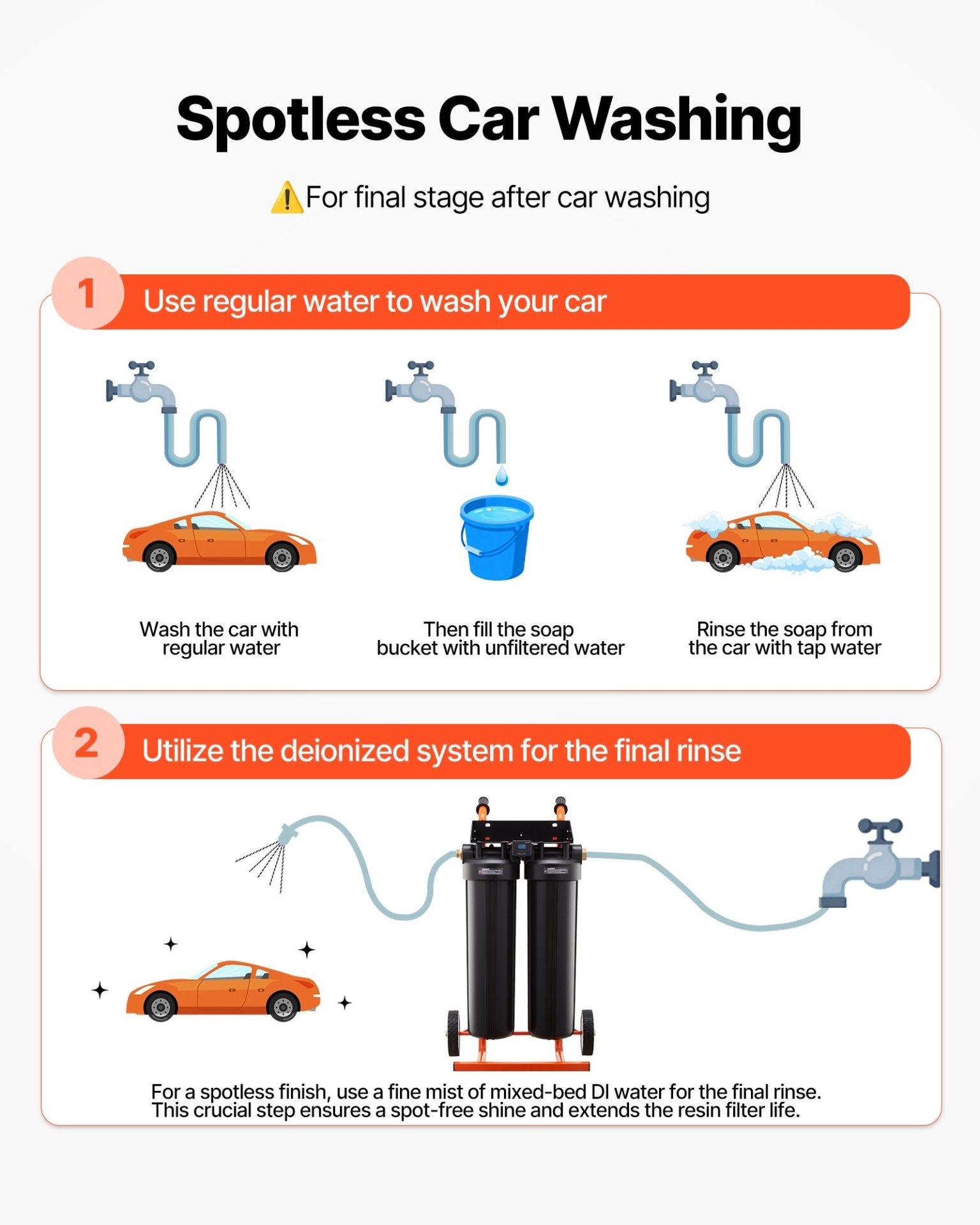 Spotless Car Washing

⚠️For final stage after car washing

1 Use regular water to wash your car

Wash the car with regular water

Then fill the soap bucket with unfiltered water

Rinse the soap from the car with tap water

2 Utilize the deionized system for the final rinse

For a spotless finish, use a fine mist of mixed-bed DI water for the final rinse. This crucial step ensures a spot-free shine and extends the resin filter life.