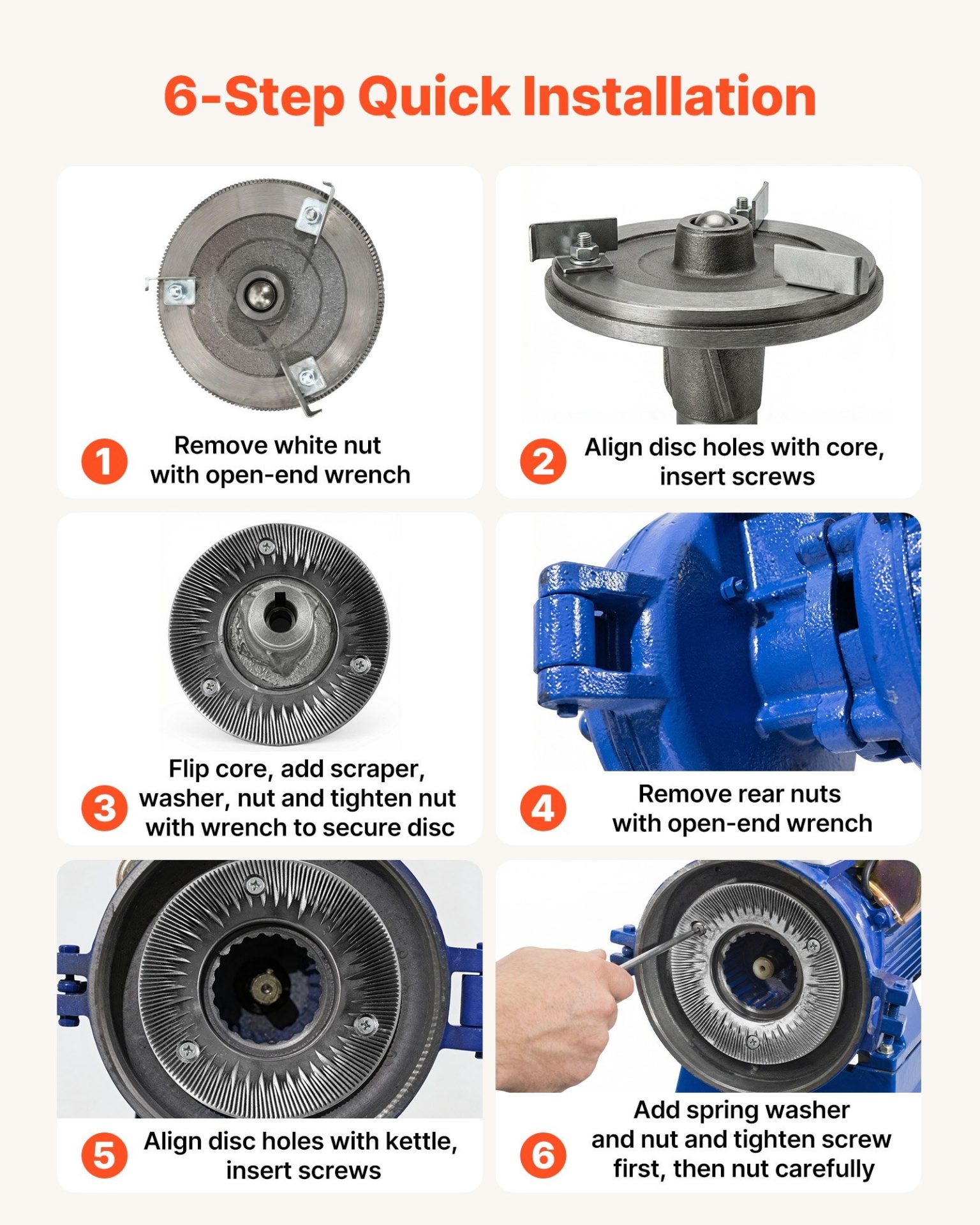 6-Step Quick Installation

1 Remove white nut with open-end wrench

2 Align disc holes with core, insert screws

3 Flip core, add scraper, washer, nut and tighten nut with wrench to secure disc

4 Remove rear nuts with open-end wrench

5 Align disc holes with kettle, insert screws

6 Add spring washer and nut and tighten screw first, then nut carefully