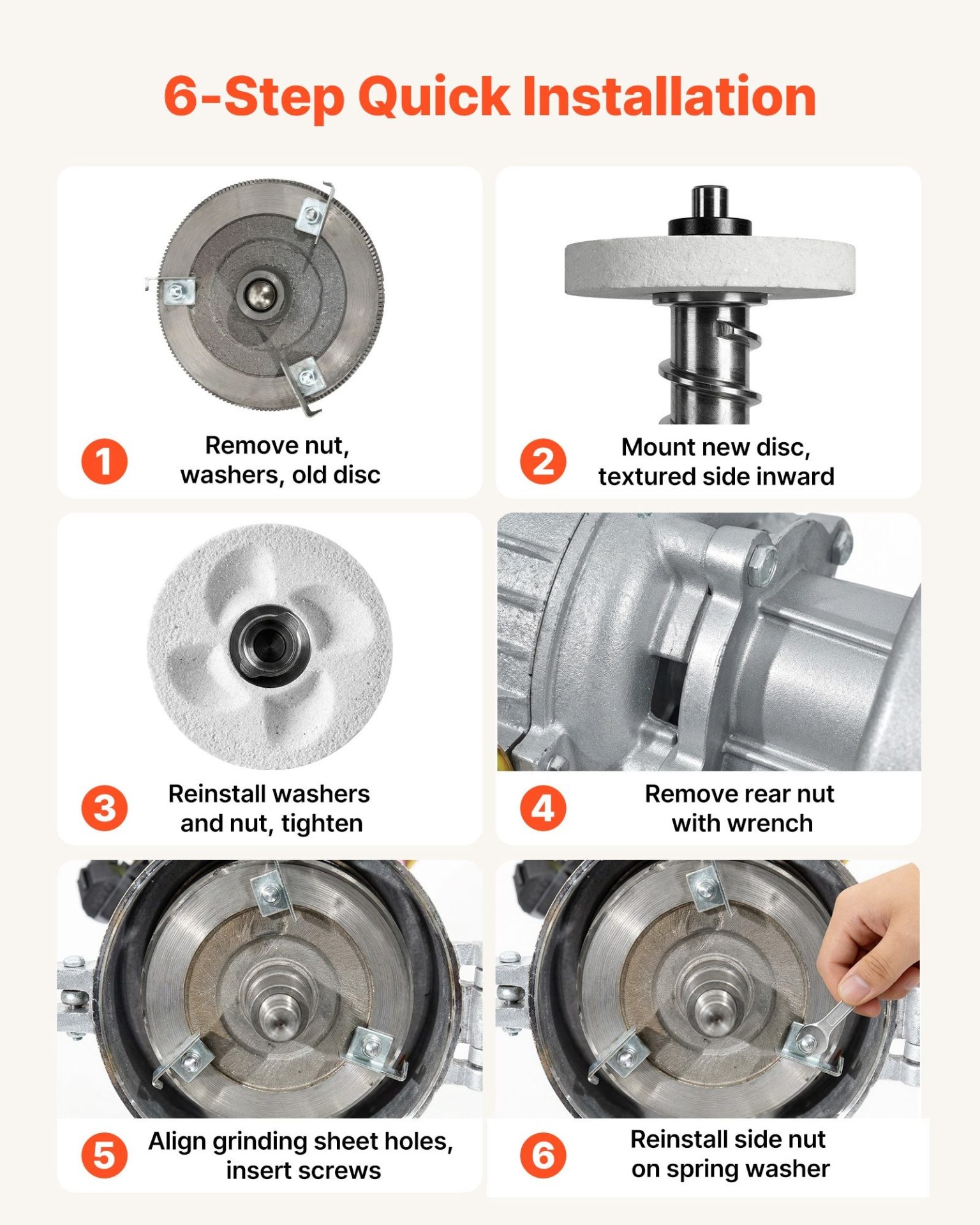 6-Step Quick Installation

1 Remove nut, washers, old disc

2 Mount new disc, textured side inward

3 Reinstall washers and nut, tighten

4 Remove rear nut with wrench

5 Align grinding sheet holes, insert screws

6 Reinstall side nut on spring washer